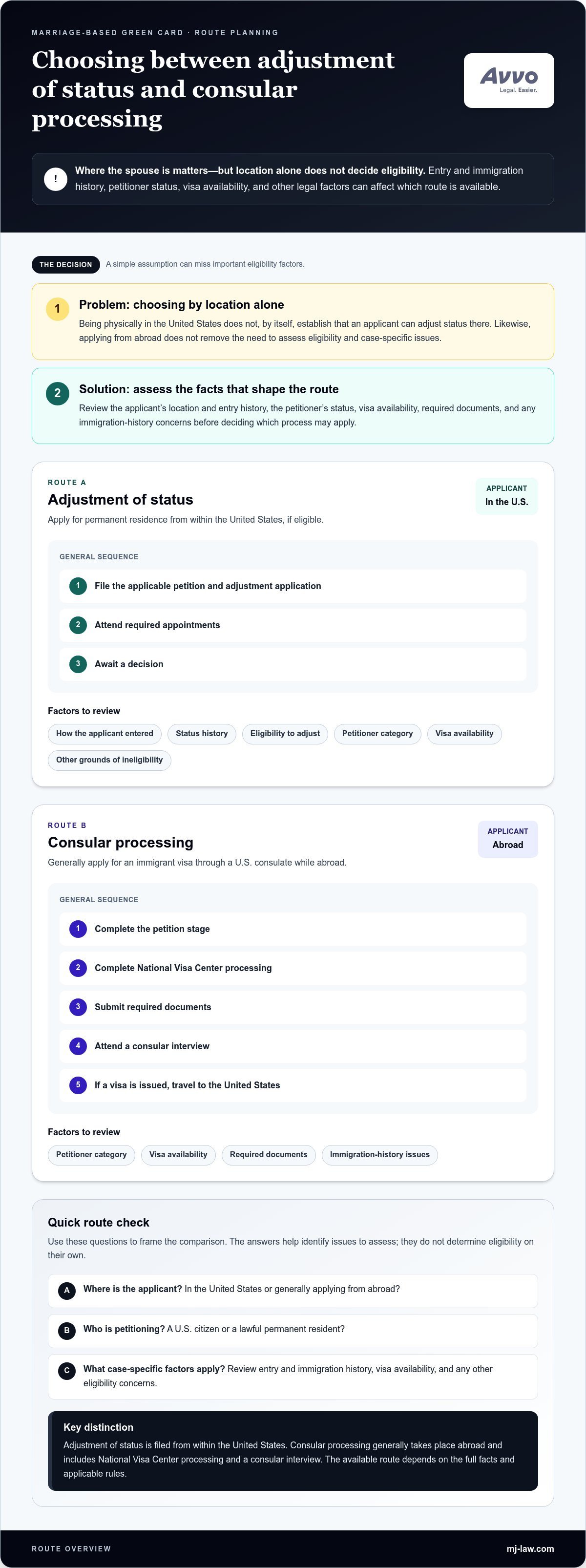 MARRIAGE-BASED GREEN CARD · ROUTE PLANNING

Choosing between adjustment of status and consular processing

Avvo
Legal. Easier.

!

Where the spouse is matters—but location alone does not decide eligibility. Entry and immigration history, petitioner status, visa availability, and other legal factors can affect which route is available.

THE DECISION

A simple assumption can miss important eligibility factors.

1

Problem: choosing by location alone

Being physically in the United States does not, by itself, establish that an applicant can adjust status there. Likewise, applying from abroad does not remove the need to assess eligibility and case-specific issues.

2

Solution: assess the facts that shape the route

Review the applicant's location and entry history, the petitioner's status, visa availability, required documents, and any immigration-history concerns before deciding which process may apply.

ROUTE A

Adjustment of status

APPLICANT
In the U.S.

Apply for permanent residence from within the United States, if eligible.

GENERAL SEQUENCE

1 File the applicable petition and adjustment application

2 Attend required appointments

3 Await a decision

Factors to review

How the applicant entered
Status history
Eligibility to adjust
Petitioner category
Visa availability
Other grounds of ineligibility

ROUTE B

Consular processing

APPLICANT
Abroad

Generally apply for an immigrant visa through a U.S. consulate while abroad.

GENERAL SEQUENCE

1 Complete the petition stage

2 Complete National Visa Center processing

3 Submit required documents

4 Attend a consular interview

5 If a visa is issued, travel to the United States

Factors to review

Petitioner category
Visa availability
Required documents
Immigration-history issues

Quick route check

Use these questions to frame the comparison. The answers help identify issues to assess; they do not determine eligibility on their own.

A Where is the applicant? In the United States or generally applying from abroad?

B Who is petitioning? A U.S. citizen or a lawful permanent resident?

C What case-specific factors apply? Review entry and immigration history, visa availability, and any other eligibility concerns.

Key distinction

Adjustment of status is filed from within the United States. Consular processing generally takes place abroad and includes National Visa Center processing and a consular interview. The available route depends on the full facts and applicable rules.

ROUTE OVERVIEW

mj-law.com